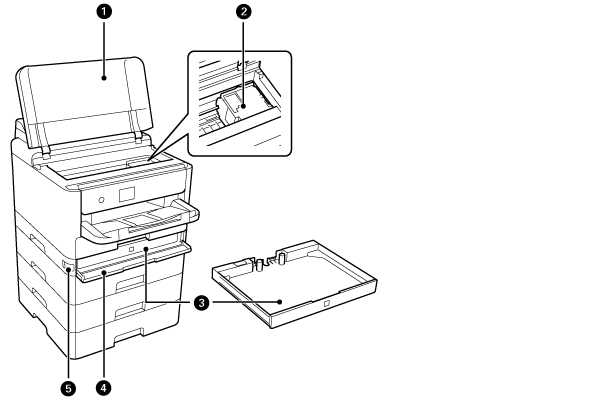 1
2
3
4
5