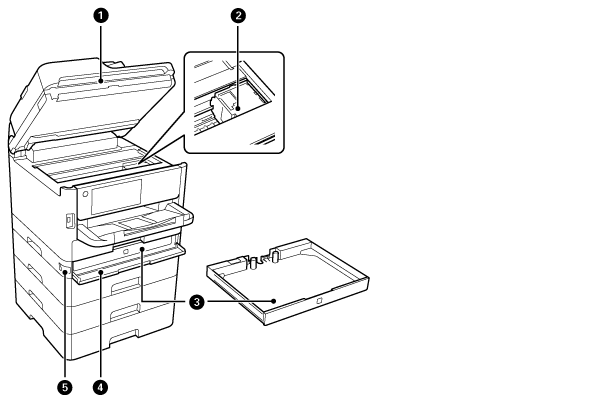 1
2
3
4
5