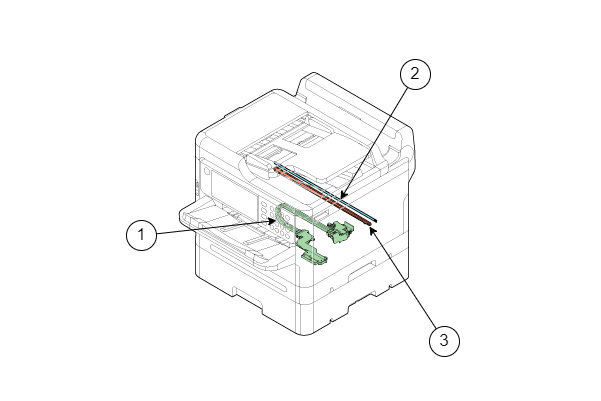 2
1
3