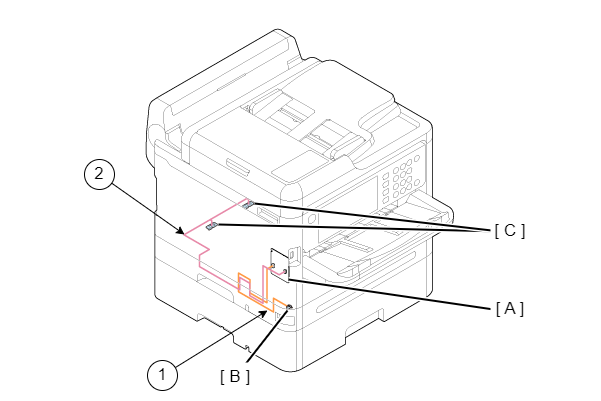 2

[ C ]

[ A ]

1

[ B ]