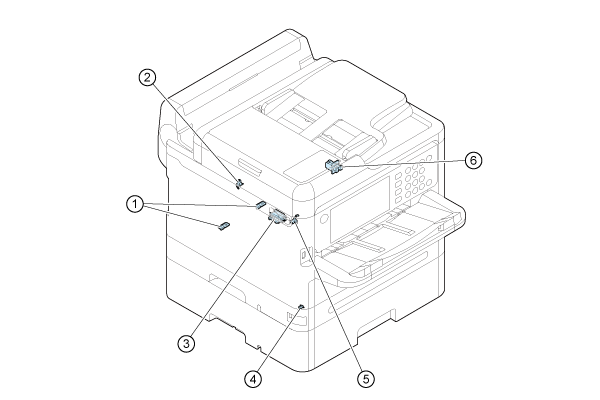 2
6
1
3
4
5