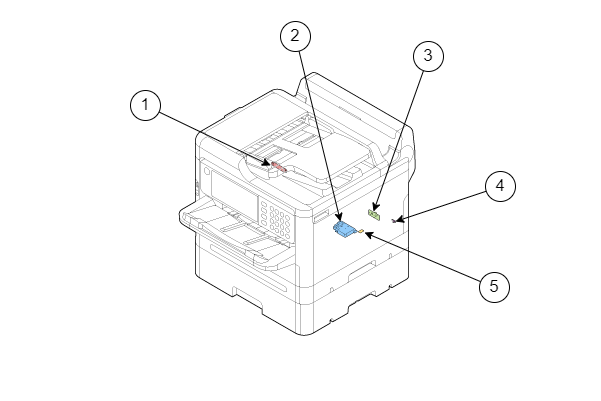 1
2
3
4
5