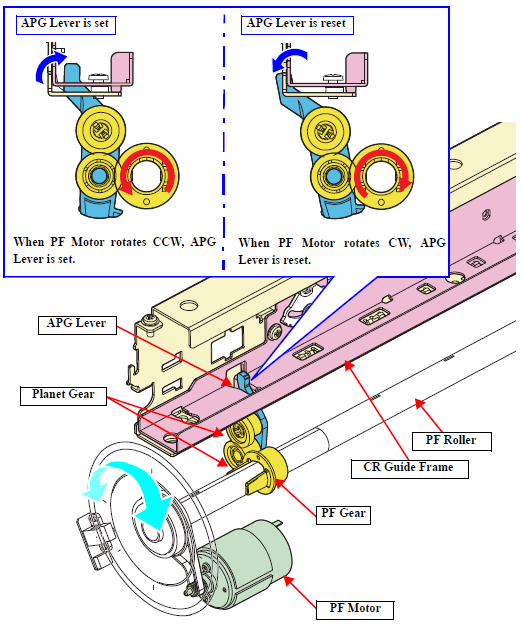 APG Lever is set

When PF Motor rotates CCW, APG Lever is set.

APG Lever is reset

When PF Motor rotates CW, APG Lever is reset.

APG Lever

Planet Gear

PF Roller

CR Guide Frame

PF Gear

PF Motor