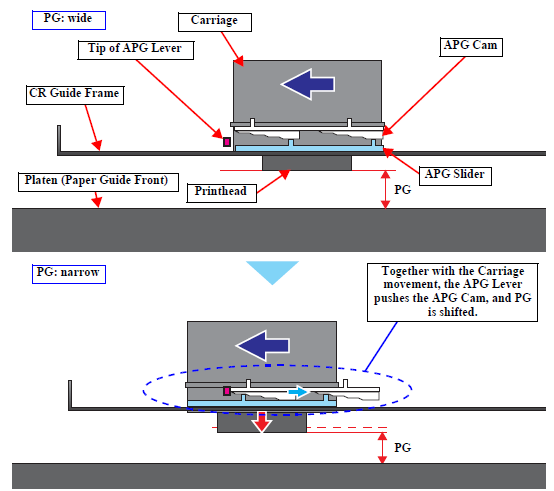 PG: wide

Carriage

Tip of APG Lever

APG Cam

CR Guide Frame

APG Slider

Platen (Paper Guide Front)

Printhead

PG

PG: narrow

Together with the Carriage movement, the APG Lever pushes the APG Cam, and PG is shifted.

PG