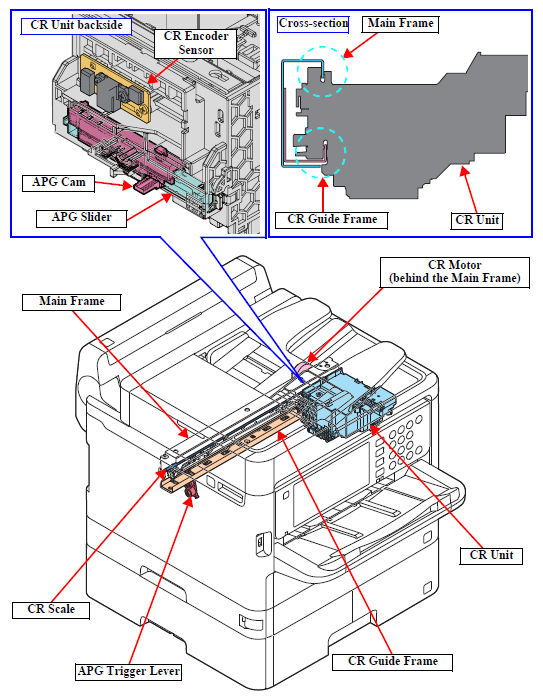 CR Unit backside

CR Encoder Sensor

APG Cam

APG Slider

Cross-section

Main Frame

CR Guide Frame

CR Unit

CR Motor (behind the Main Frame)

Main Frame

CR Unit

CR Scale

APG Trigger Lever

CR Guide Frame