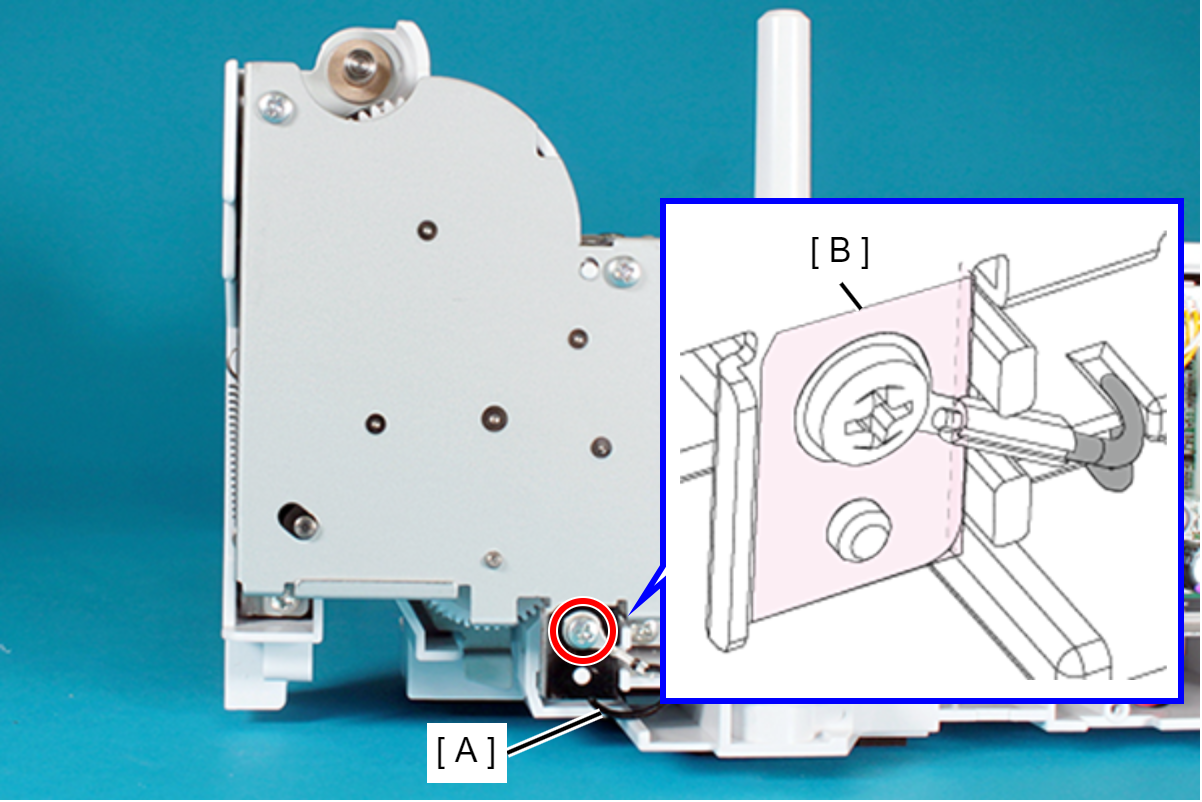 [ B ]

[ A ]