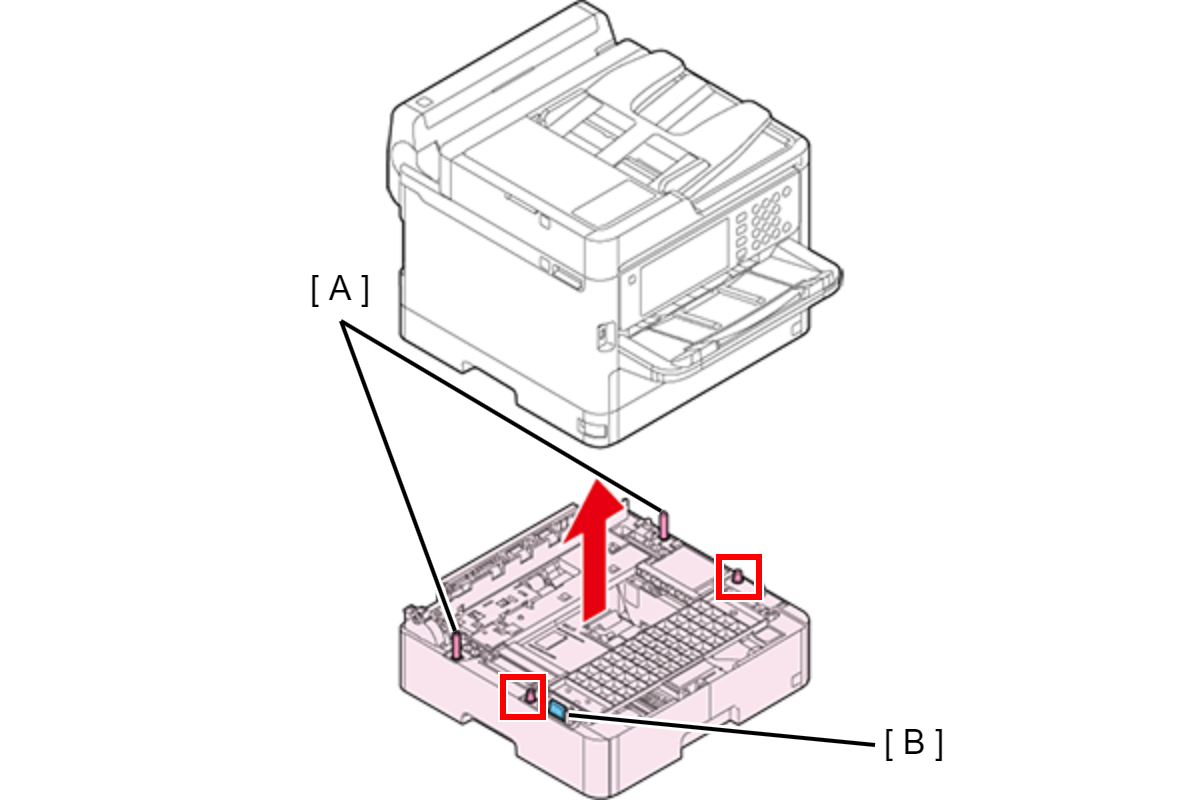 [ A ]
[ B ]