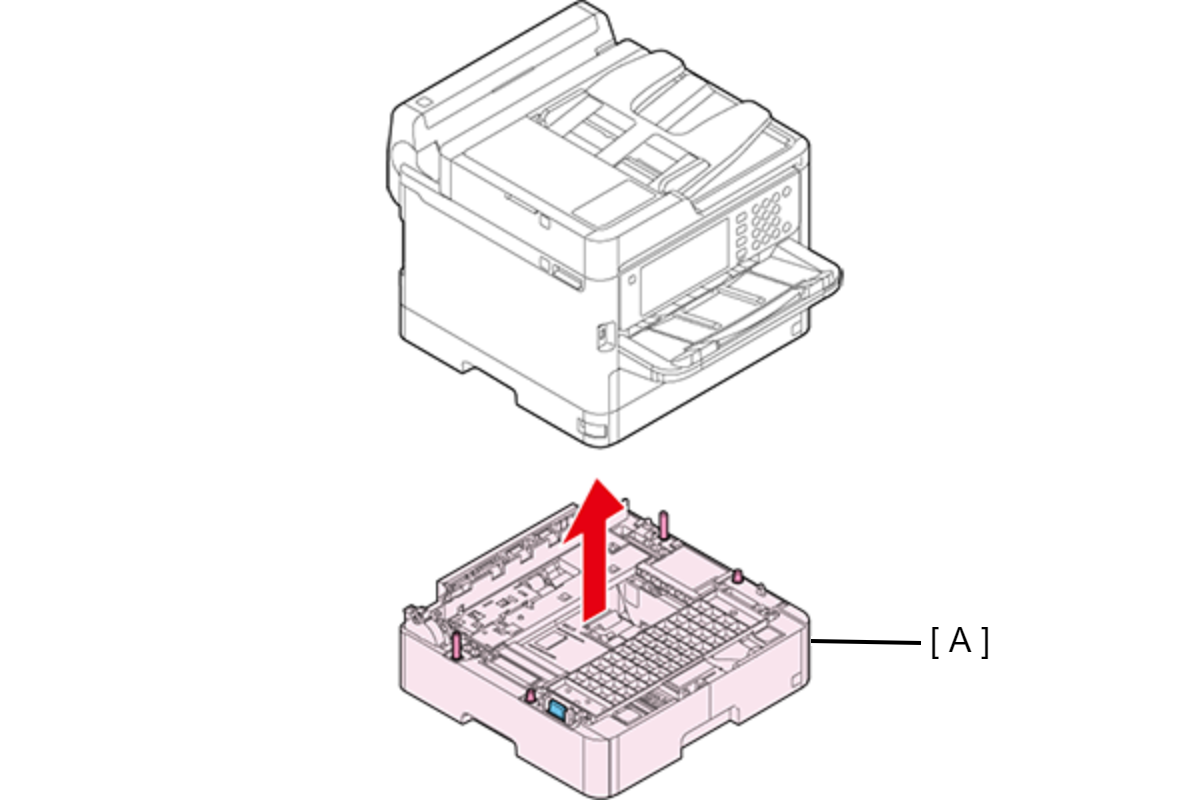 [ A ]