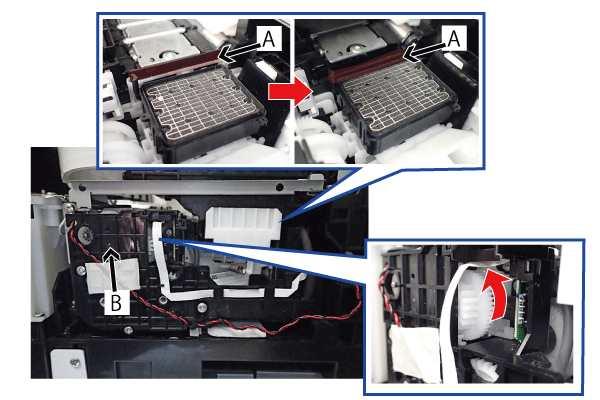 A

A

B