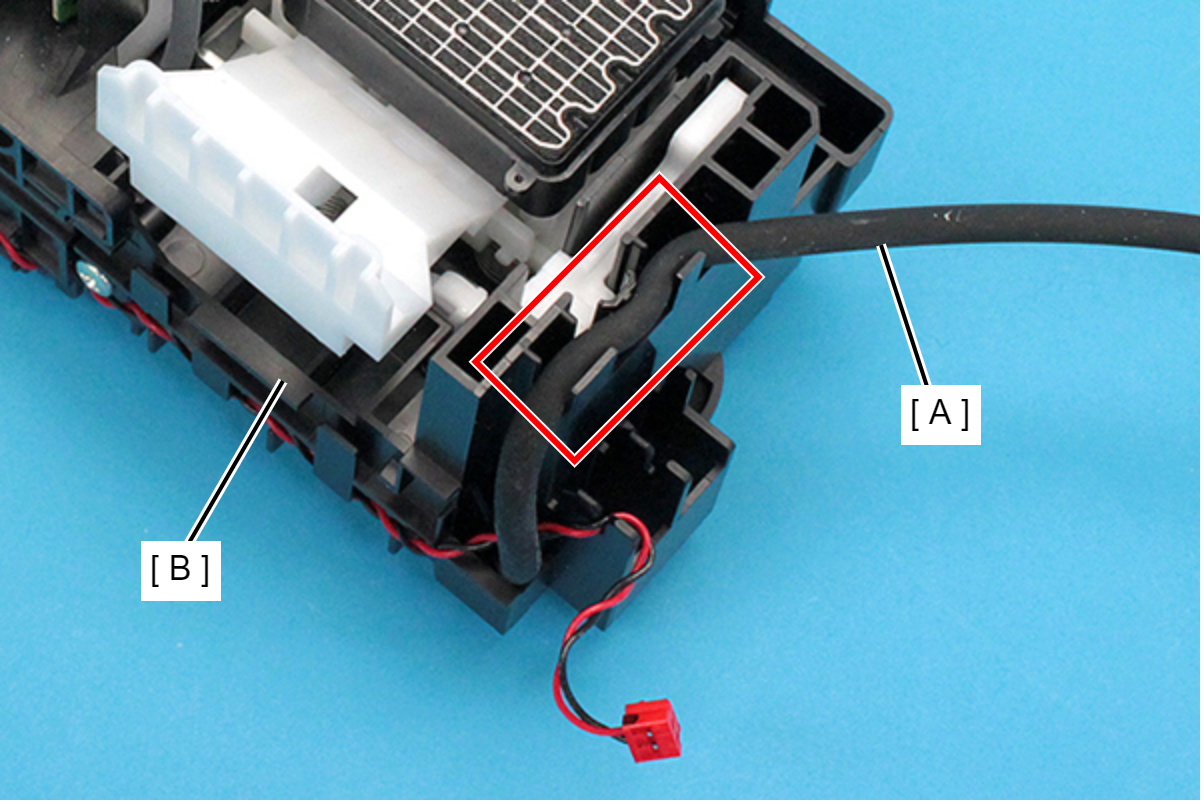 [ A ]

[ B ]