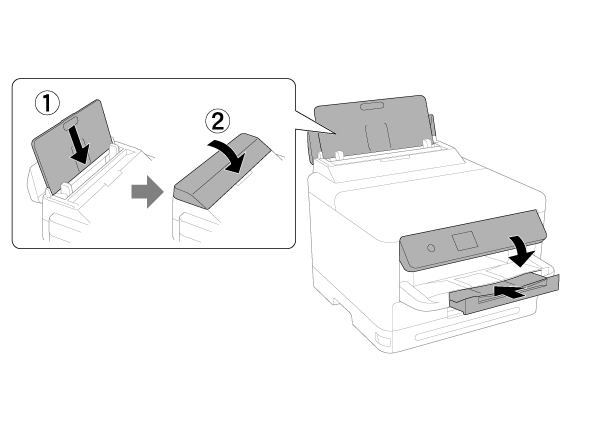 ①

②