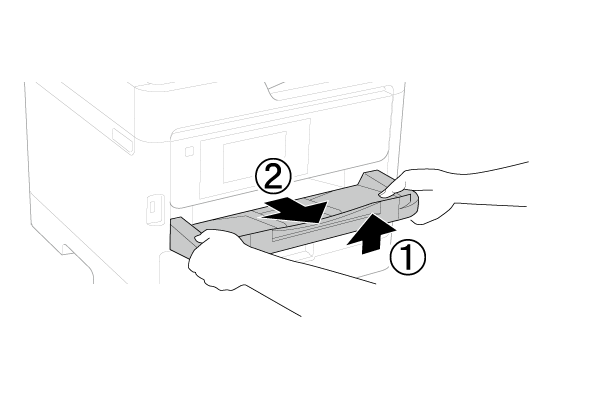 ② ①