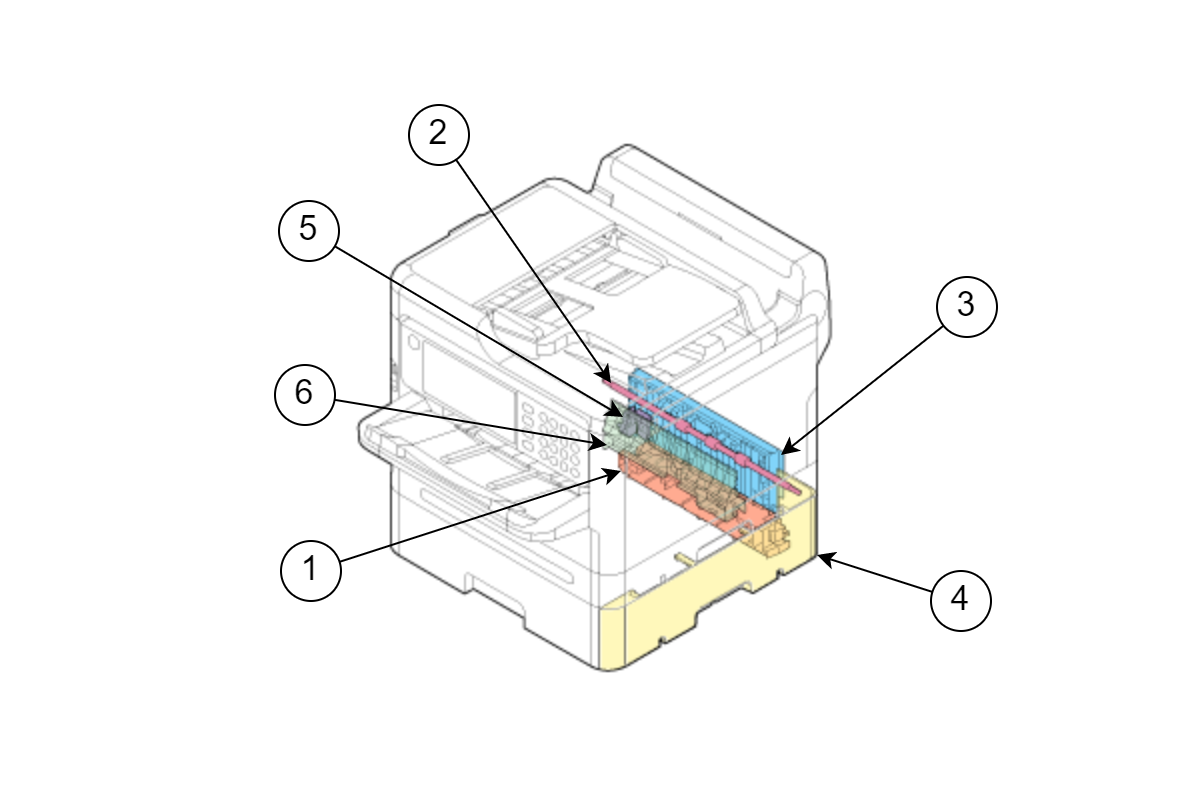 2
5
3
6
1
4