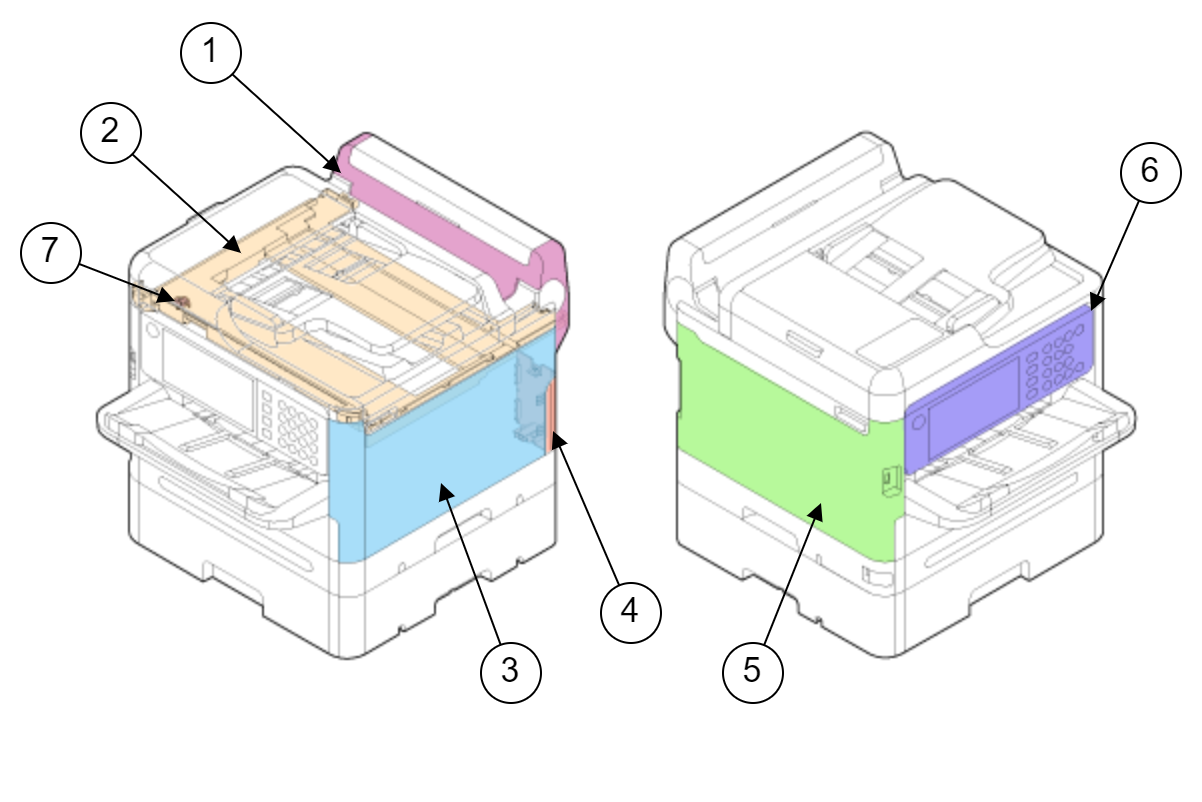 1
2
7
3
4
6
5