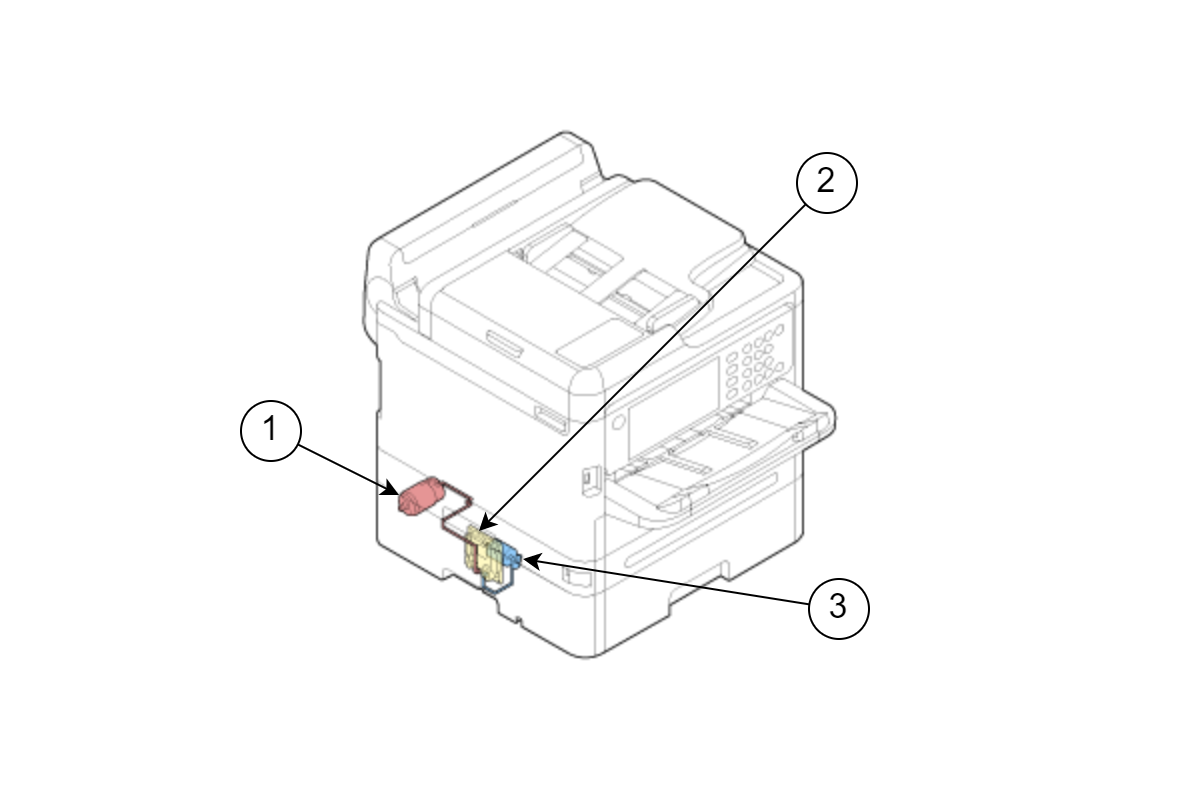 2
1
3