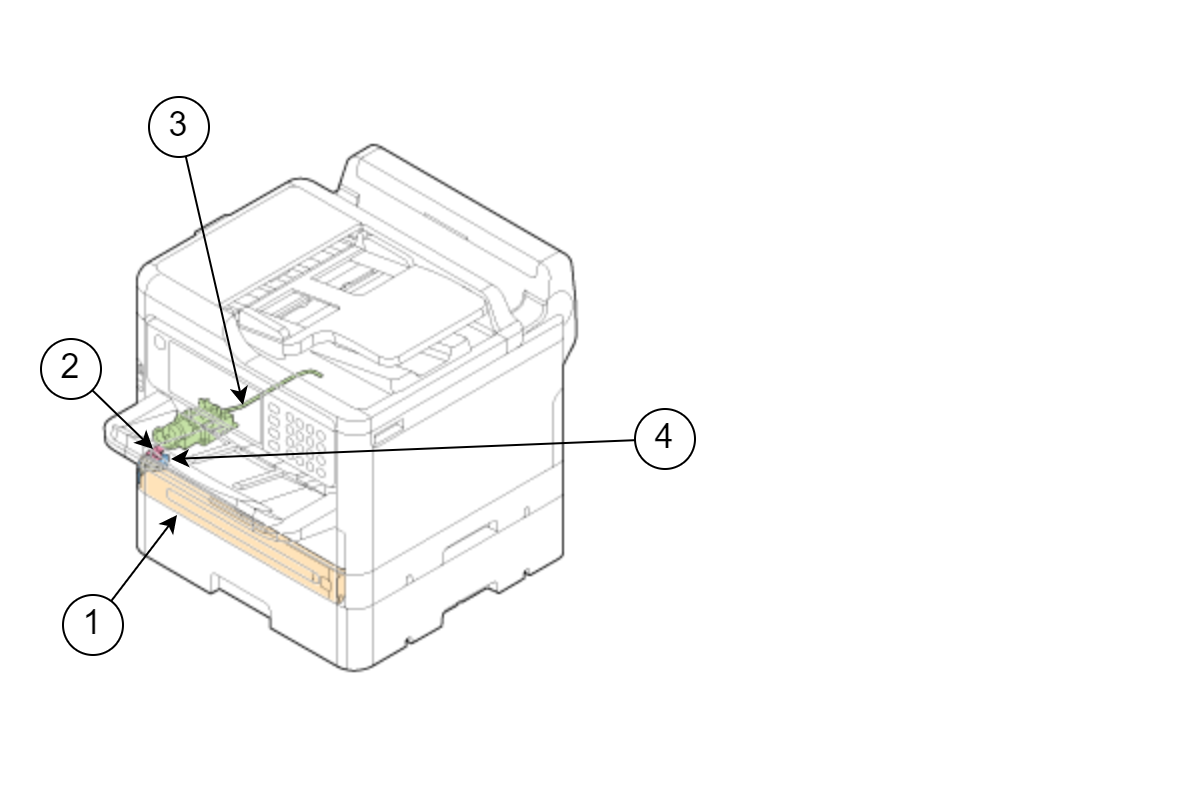 3
2
4
1