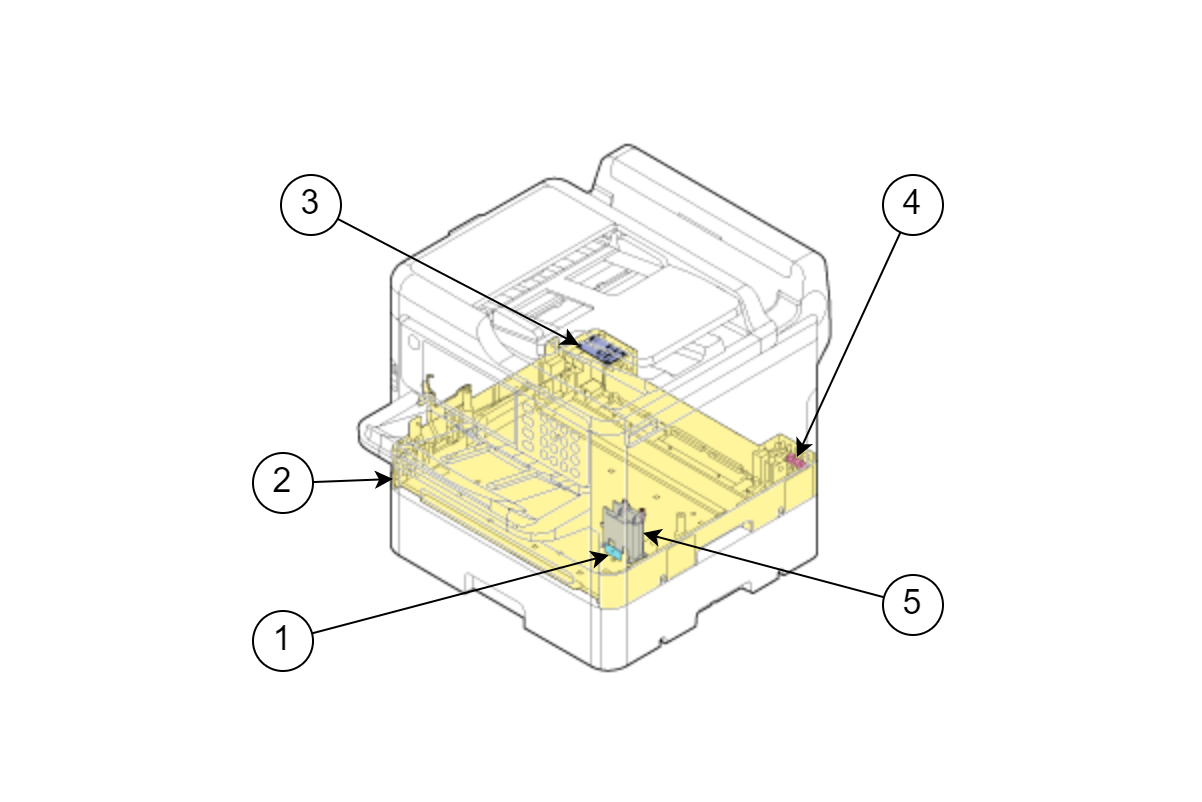 3
4
2
5
1