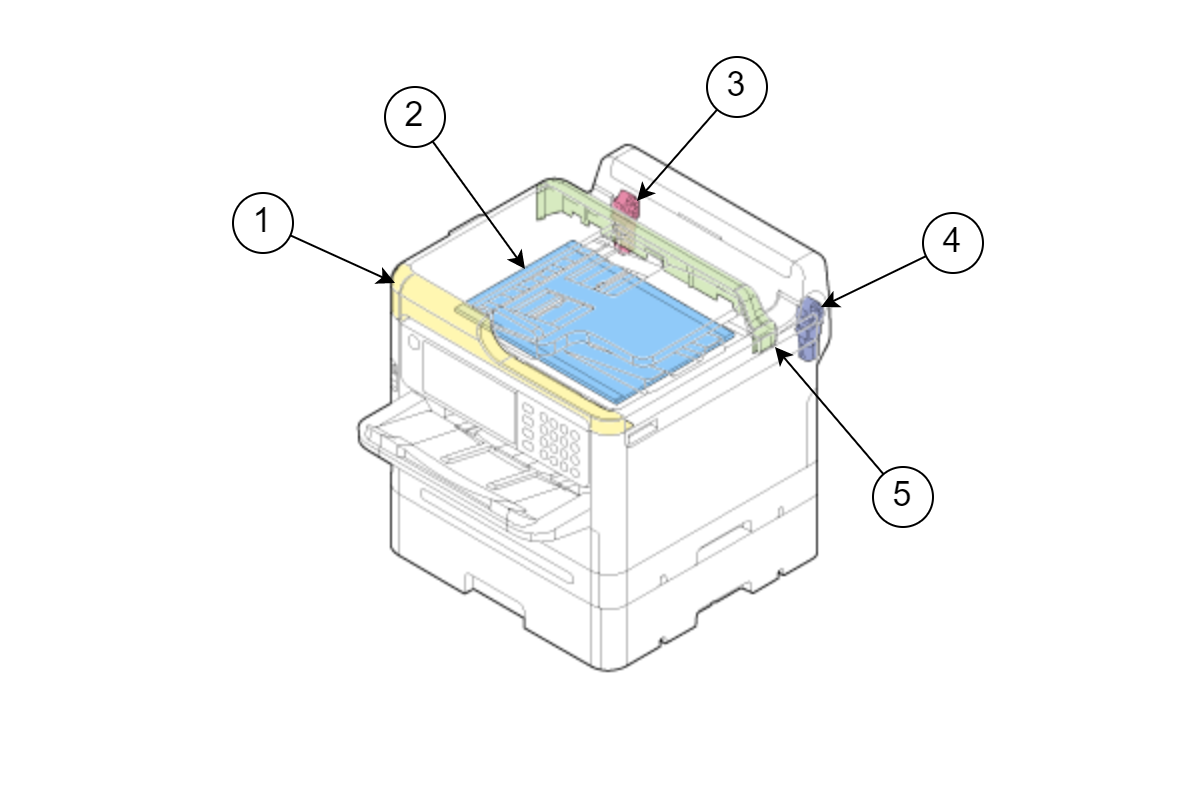 1
2
3
4
5