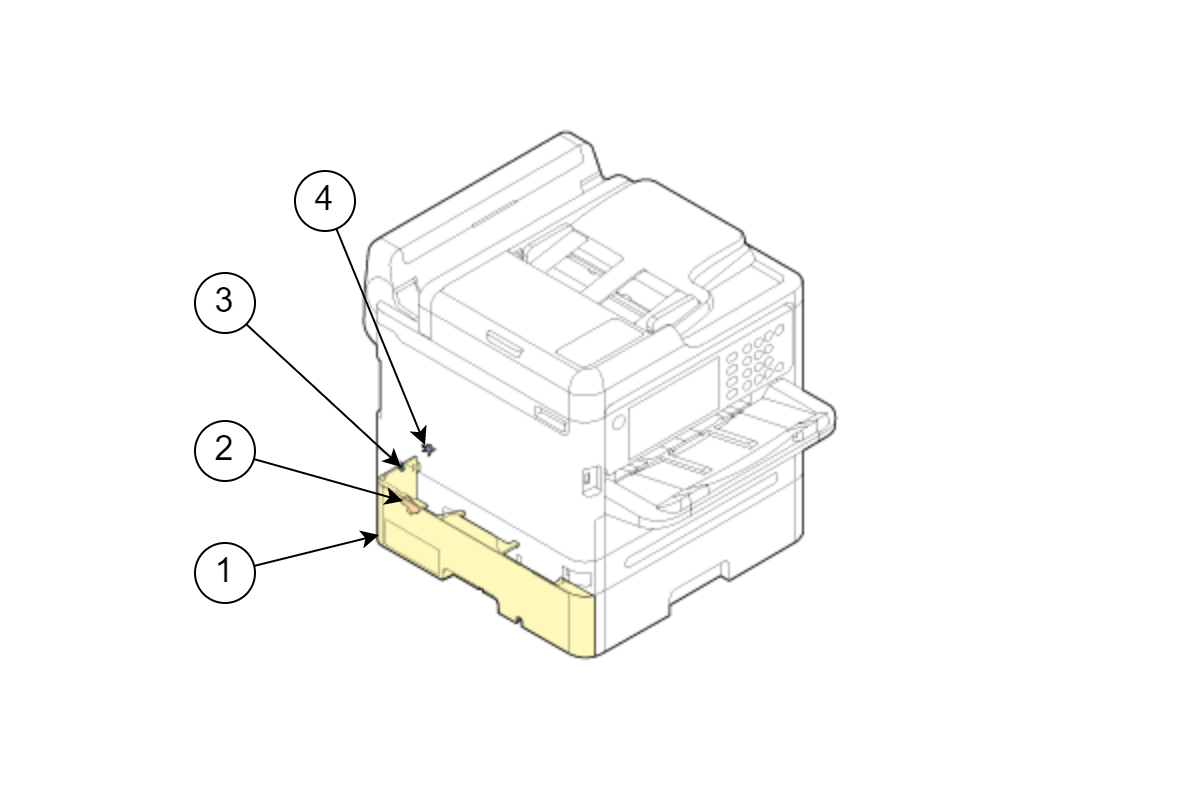 4
3
2
1