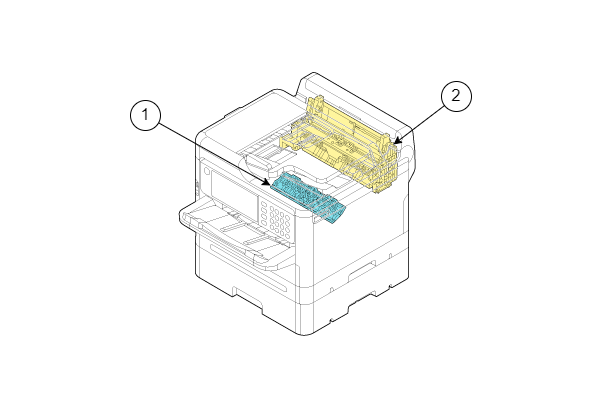 1
2