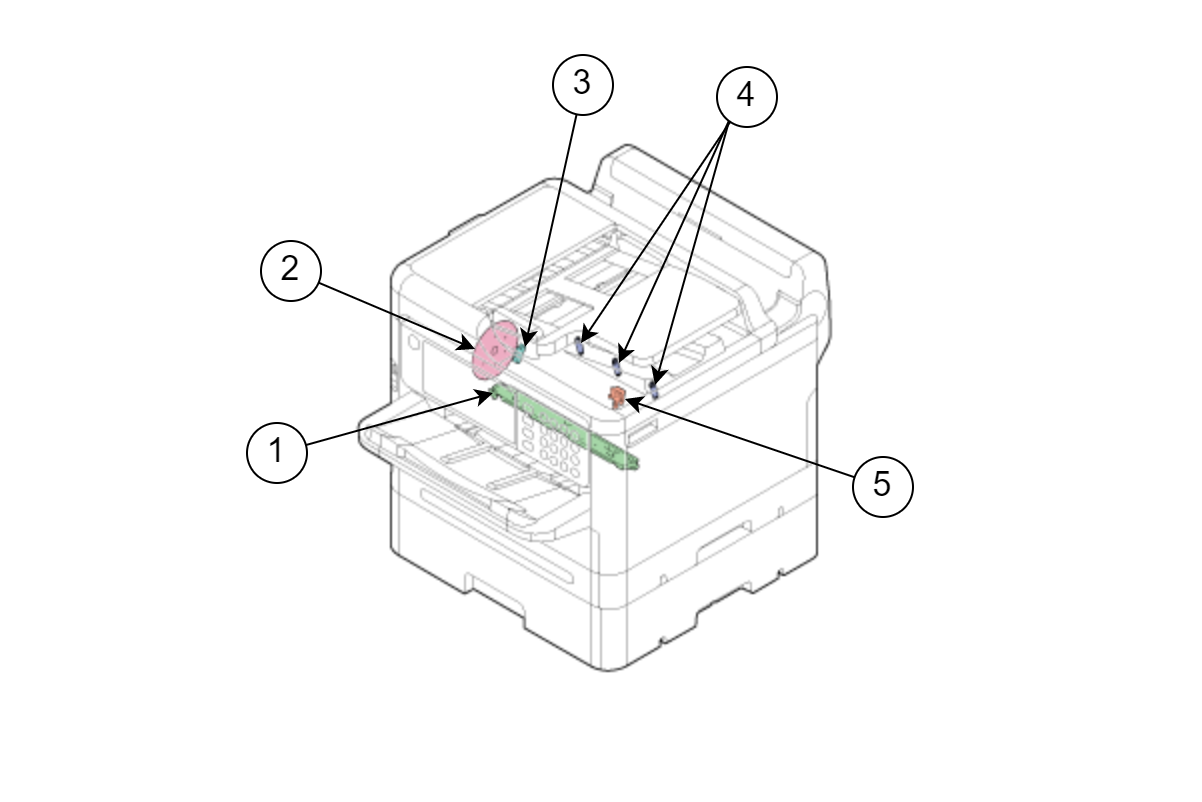 3
4
2
1
5