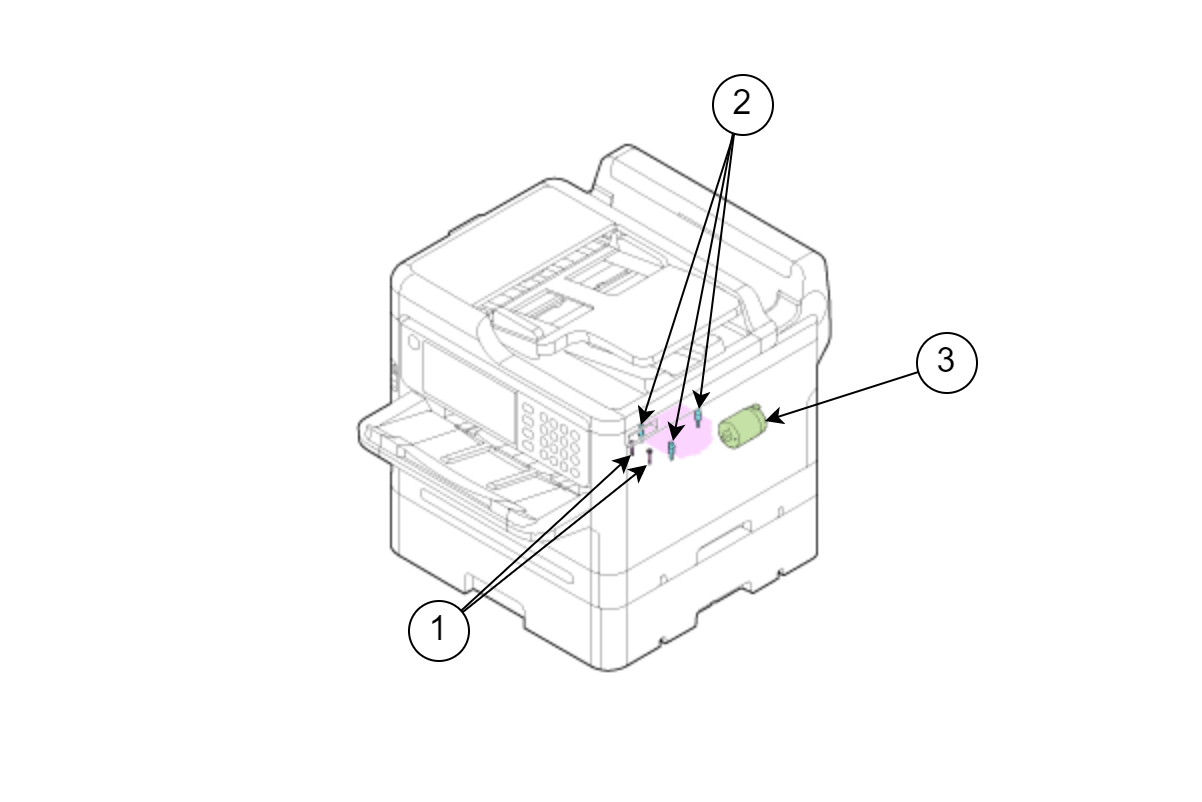 2
3
1