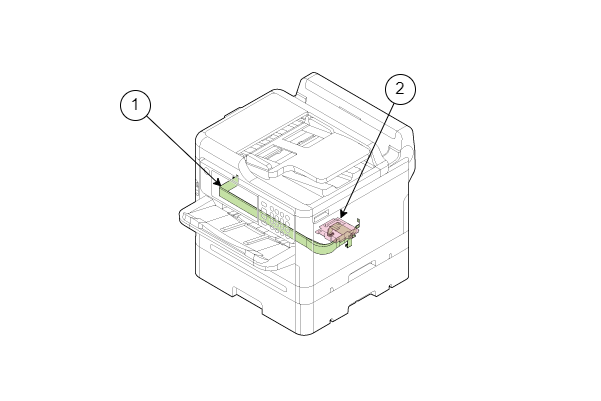 1

2