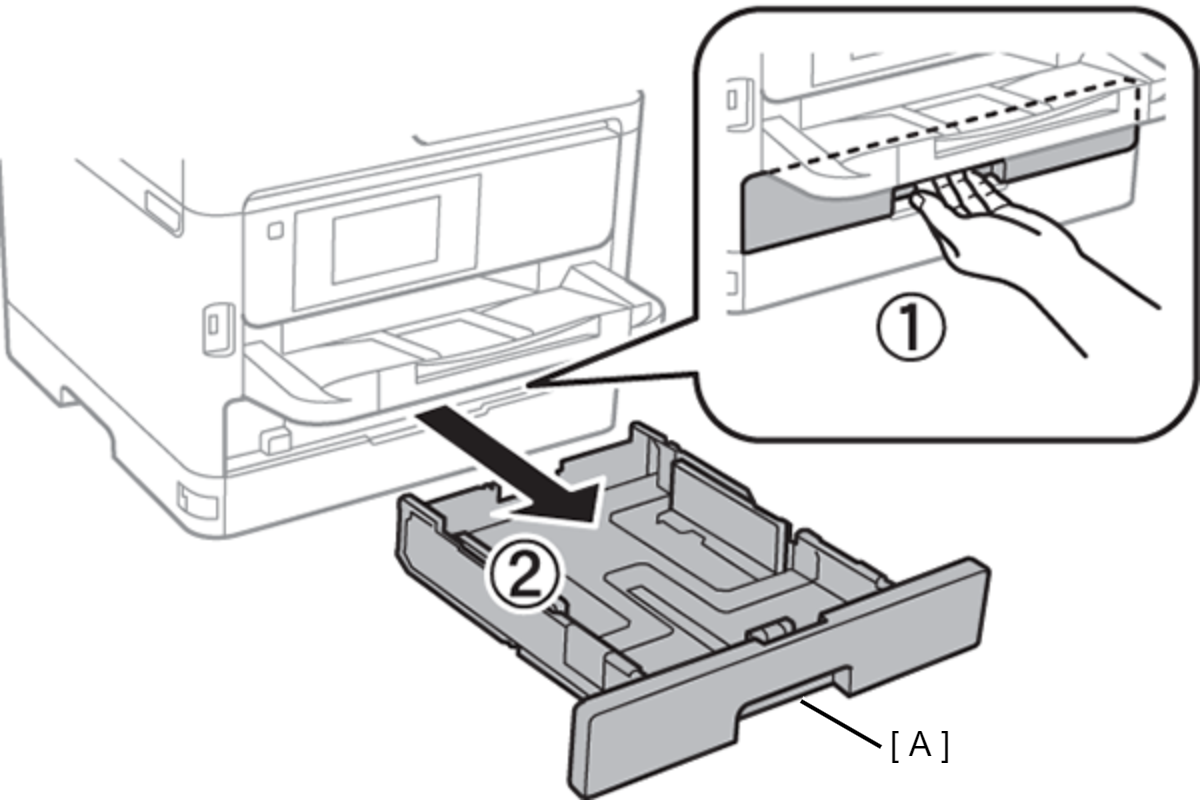 ①
②
[ A ]