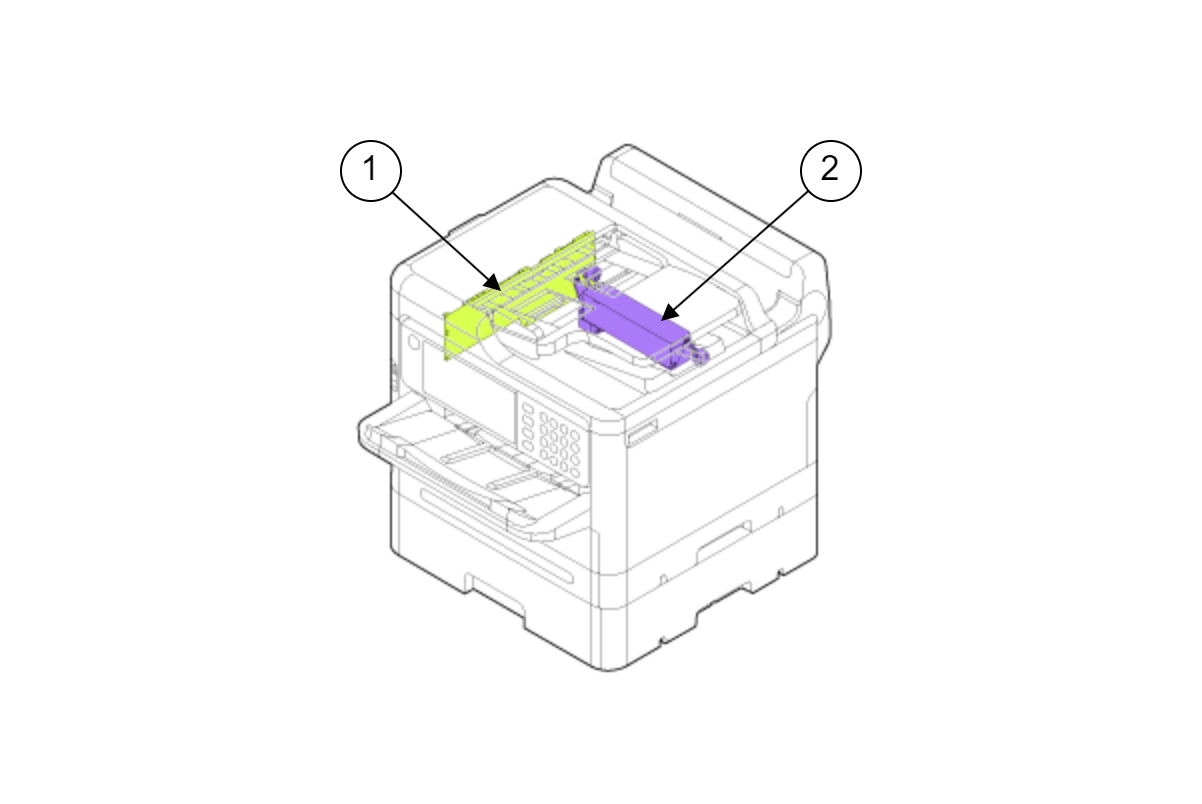 1

2