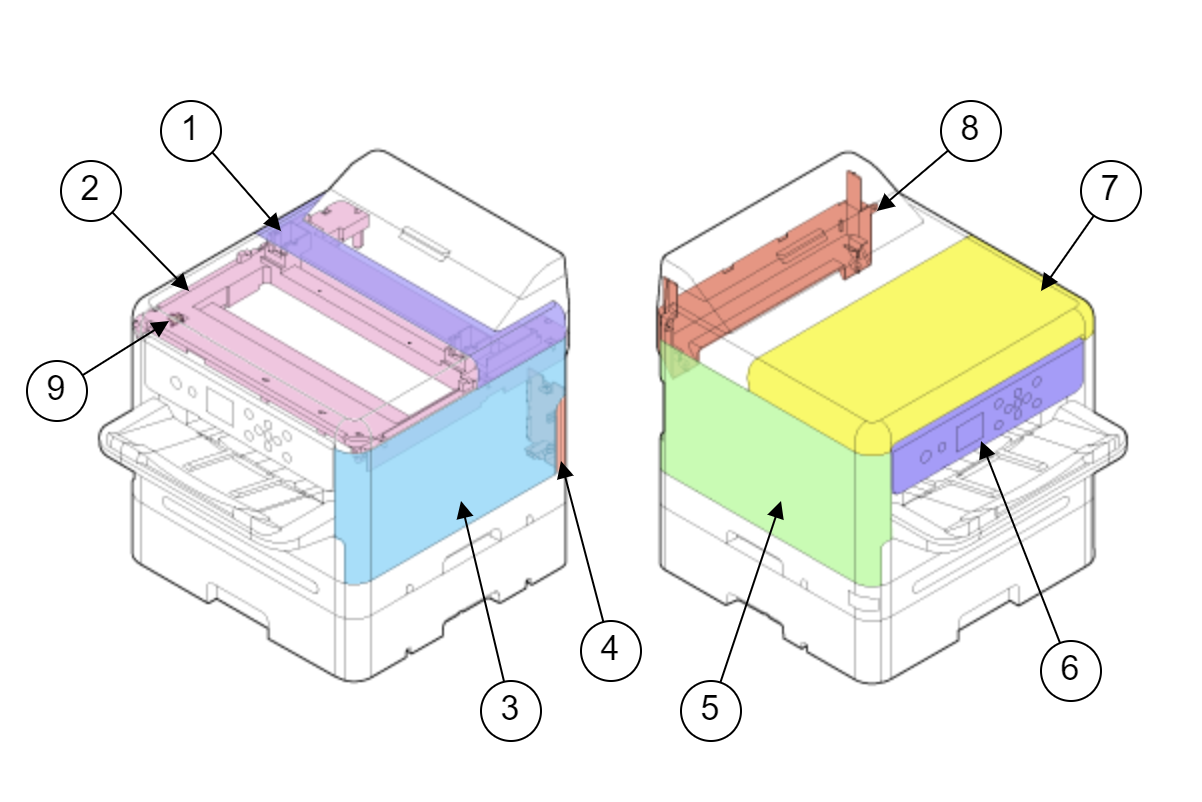 1
2
9
3
4
8
7
5
6