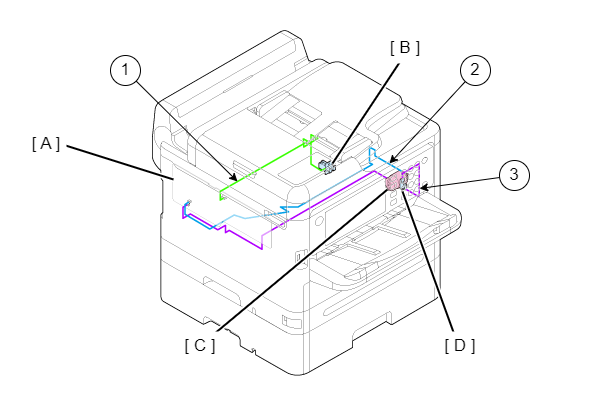 1
[ B ]
2
[ A ]
3
[ C ]
[ D ]