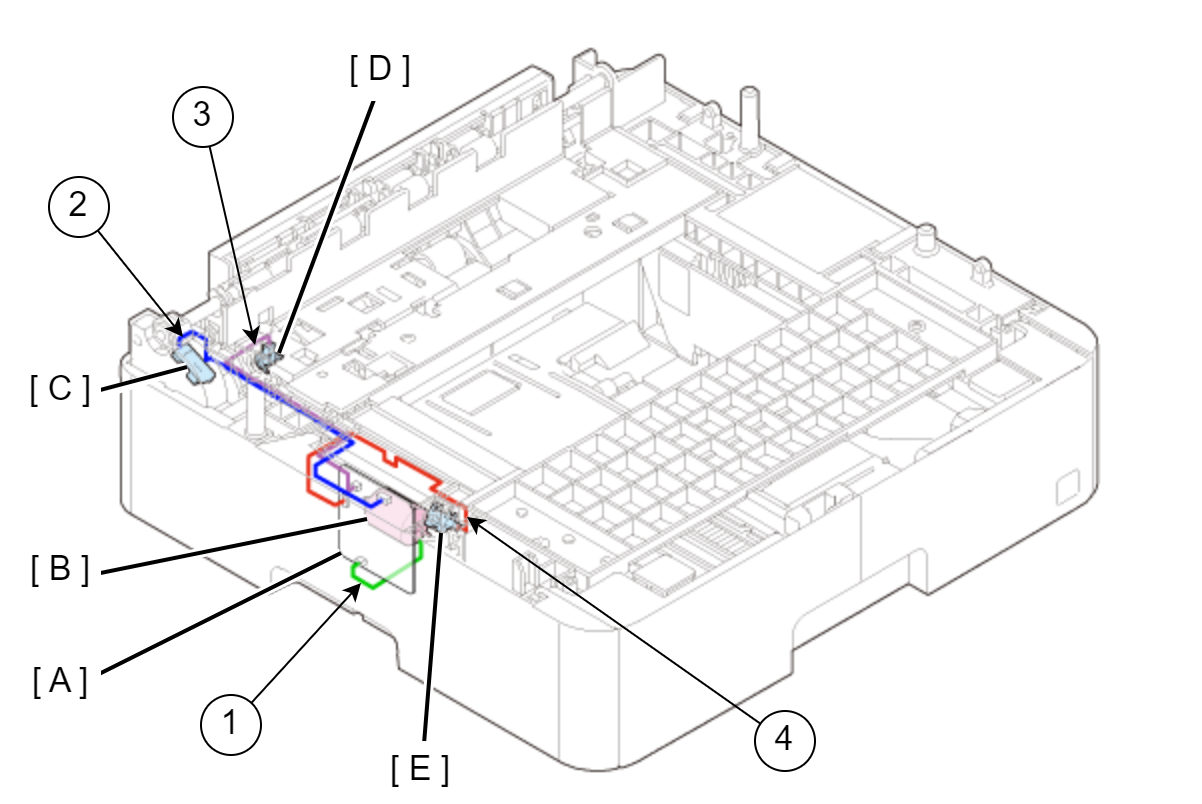 [ D ]
3
2
[ C ]
[ B ]
[ A ]
1
[ E ]
4