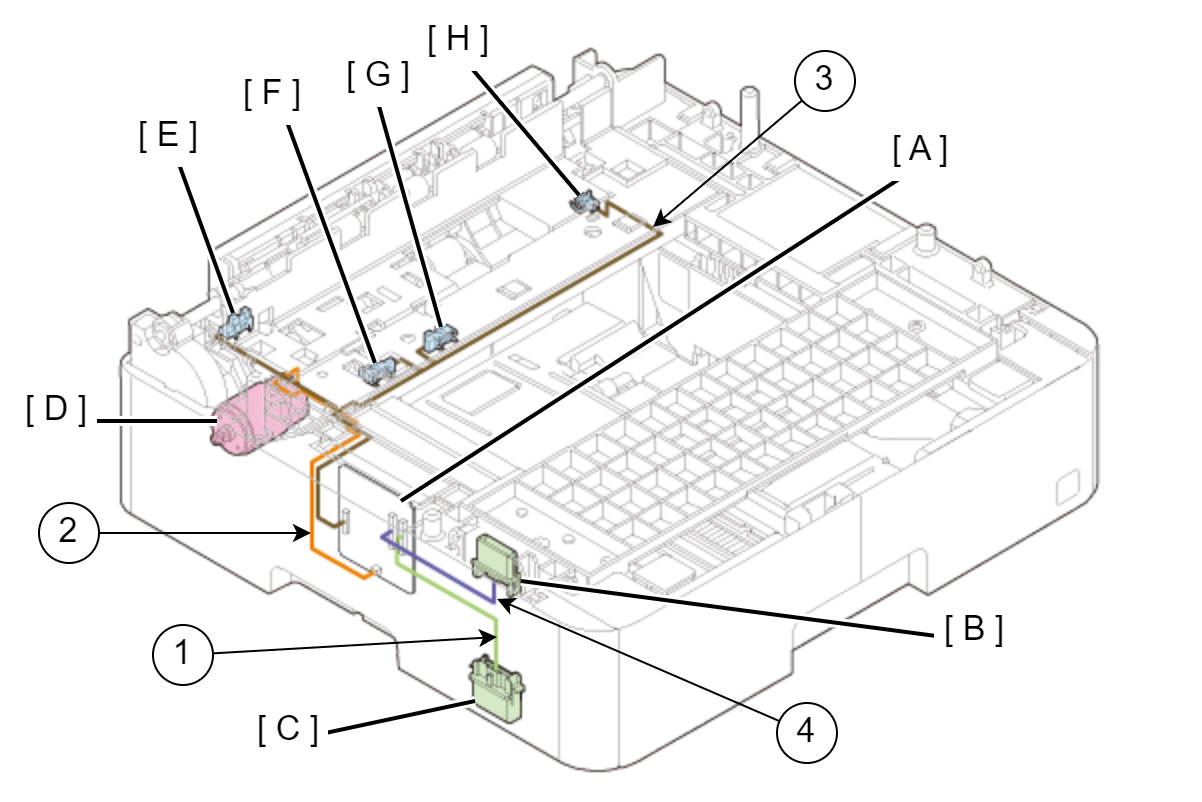 [ H ]
[ G ]
[ F ]
[ E ]
3
[ A ]
[ D ]
2
[ B ]
1
[ C ]
4