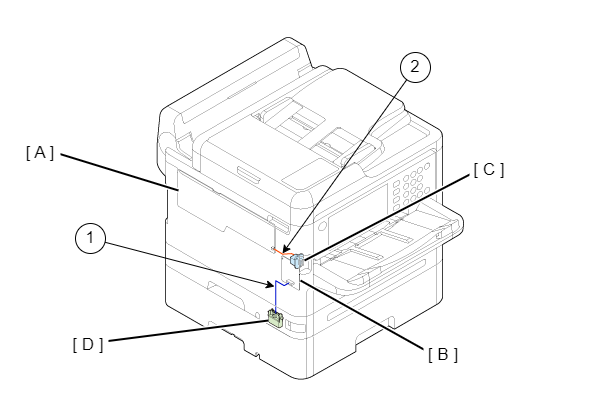 2
[ A ]
[ C ]
1
[ D ]
[ B ]