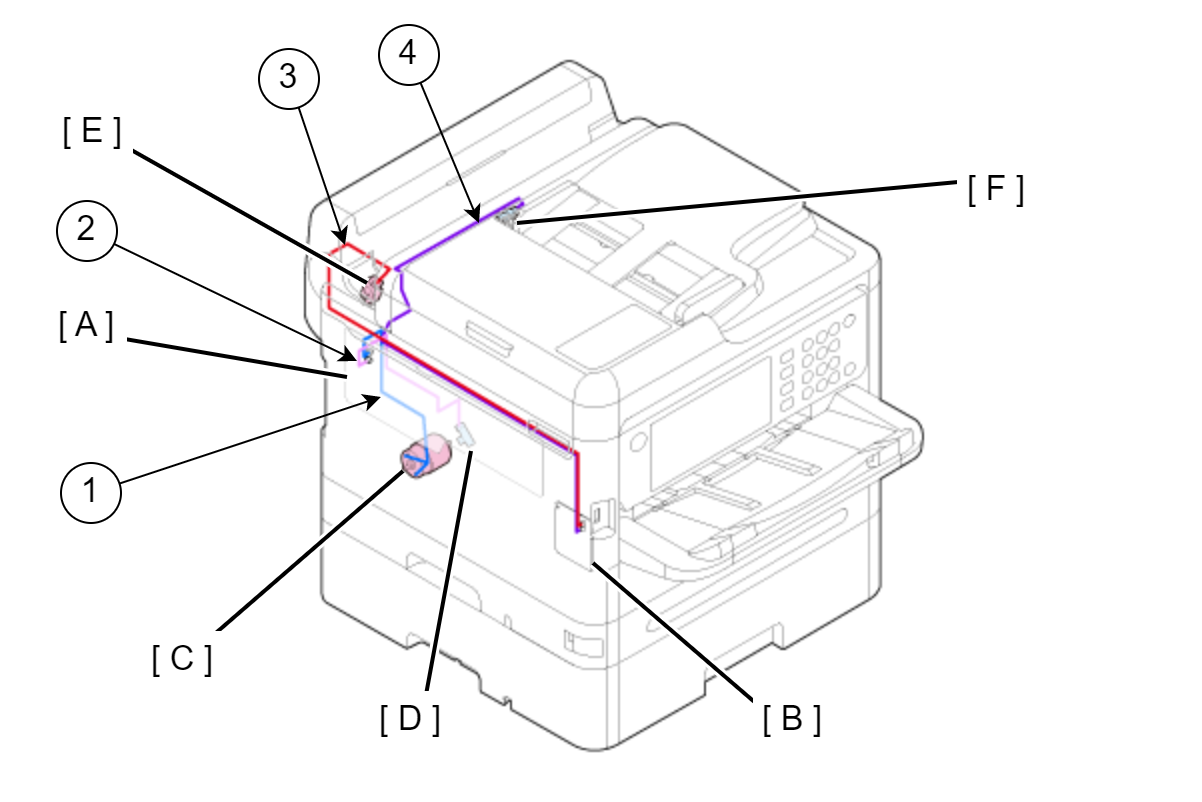 3
4
[ E ]
[ F ]
2
[ A ]
1
[ C ]
[ D ]
[ B ]