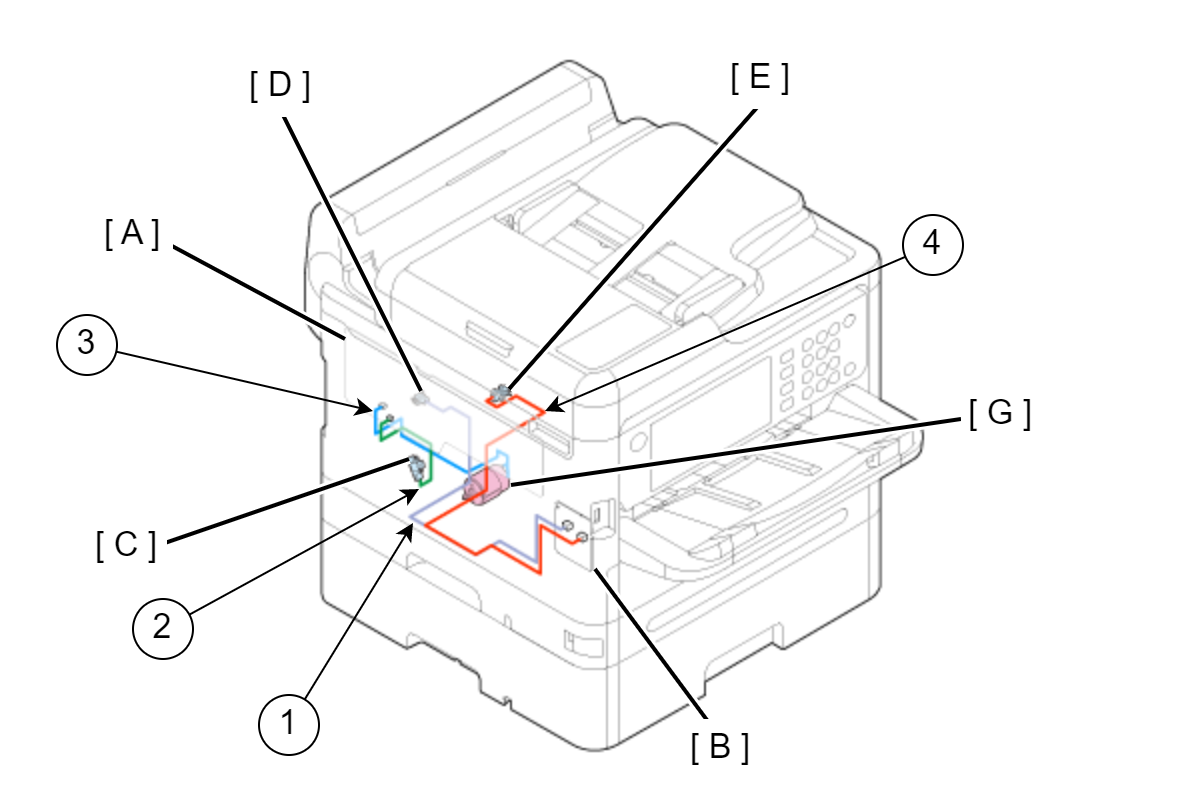 [ D ]
[ E ]
[ A ]
4
3
[ G ]
[ C ]
2
1
[ B ]