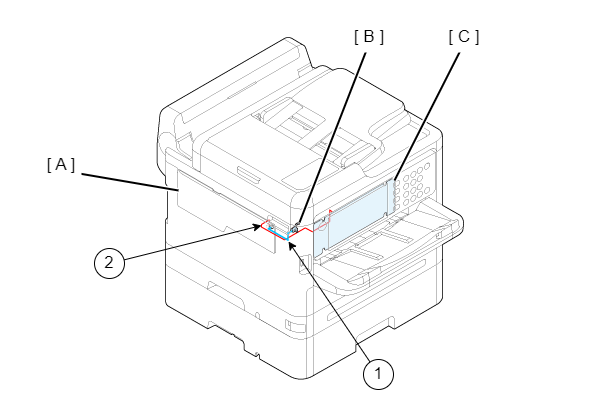 [ B ]
[ C ]
[ A ]
2
1