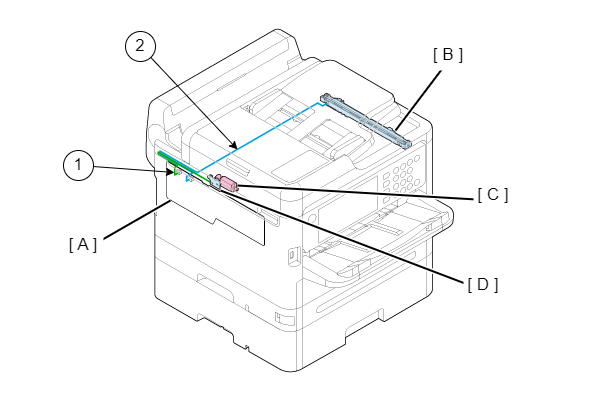 2
[ B ]
1
[ C ]
[ A ]
[ D ]