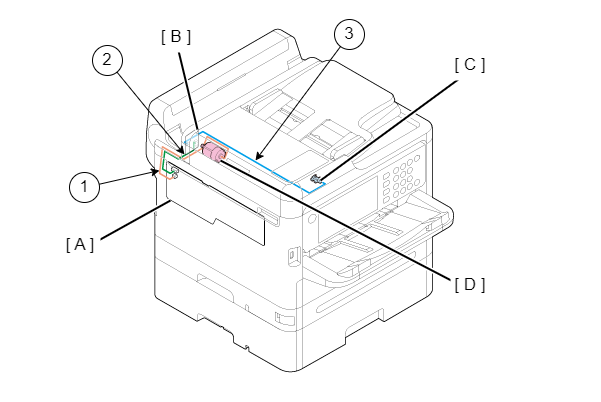 [ B ]
3
2
[ C ]
1
[ A ]
[ D ]