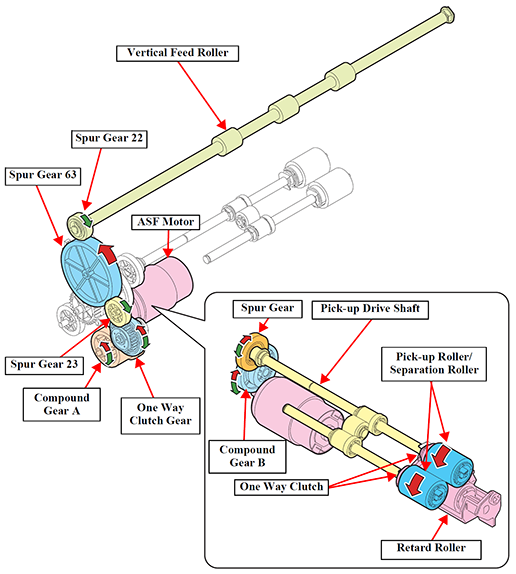 Vertical Feed Roller

Spur Gear 22

Spur Gear 63

ASF Motor

Spur Gear 23

Compound Gear A

One Way Clutch Gear

Spur Gear

Pick-up Drive Shaft

Pick-up Roller/ Separation Roller

Compound Gear B

One Way Clutch

Retard Roller