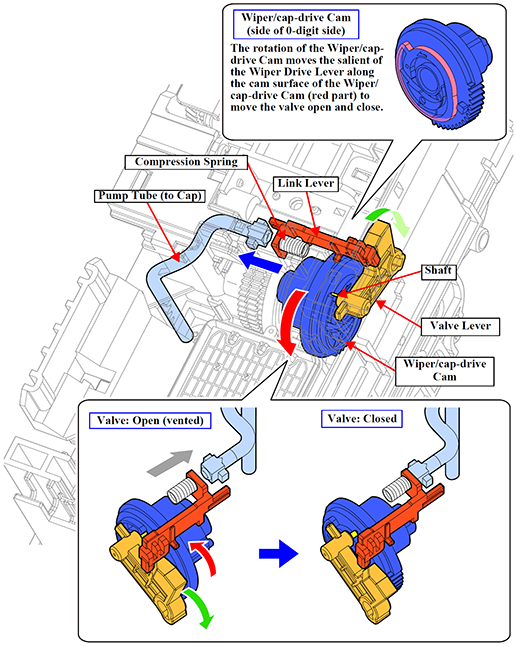 Wiper/cap-drive Cam
(side of 0-digit side)

The rotation of the Wiper/cap-drive Cam moves the salient of the Wiper Drive Lever along the cam surface of the Wiper/cap-drive Cam (red part) to move the valve open and close.

Compression Spring

Link Lever

Pump Tube (to Cap)

Shaft

Valve Lever

Wiper/cap-drive Cam

Valve: Open (vented)

Valve: Closed