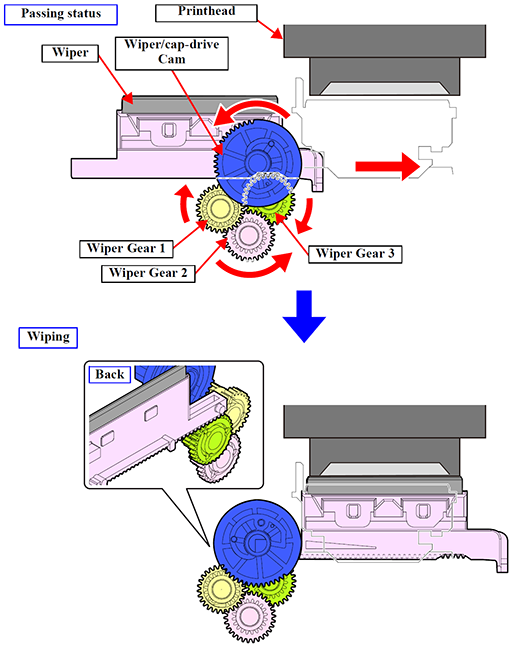 Passing status

Printhead

Wiper

Wiper/cap-drive Cam

Wiper Gear 1

Wiper Gear 2

Wiper Gear 3

Wiping

Back