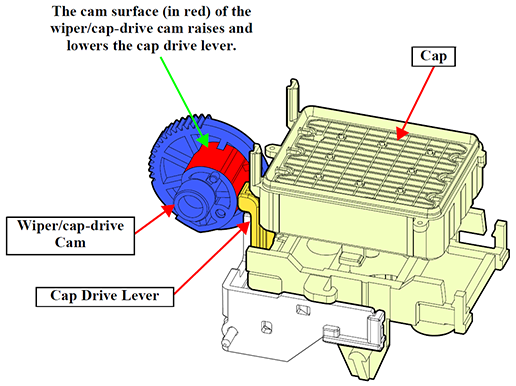 The cam surface (in red) of the wiper/cap-drive cam raises and lowers the cap drive lever.

Cap

Wiper/cap-drive Cam

Cap Drive Lever