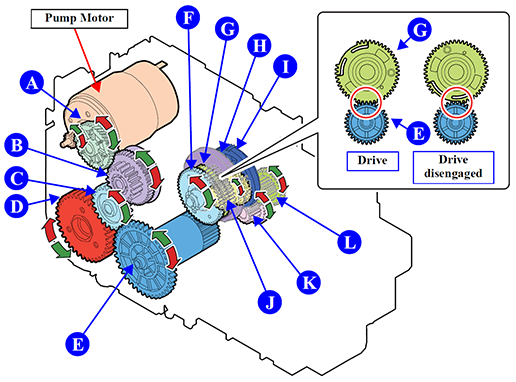 Pump Motor

A

B

C

D

E

F

G

H

I

J

K

L

G

E

Drive

Drive disengaged