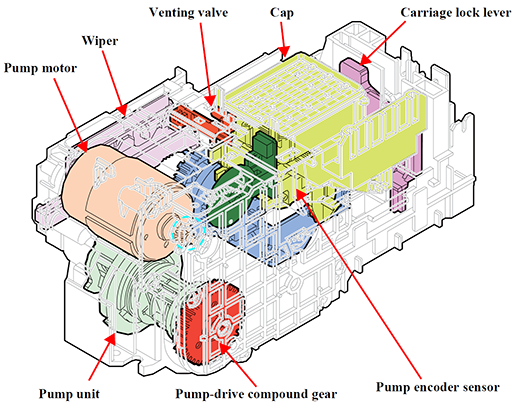 Venting valve
Cap
Carriage lock lever
Wiper
Pump motor
Pump unit
Pump-drive compound gear
Pump encoder sensor