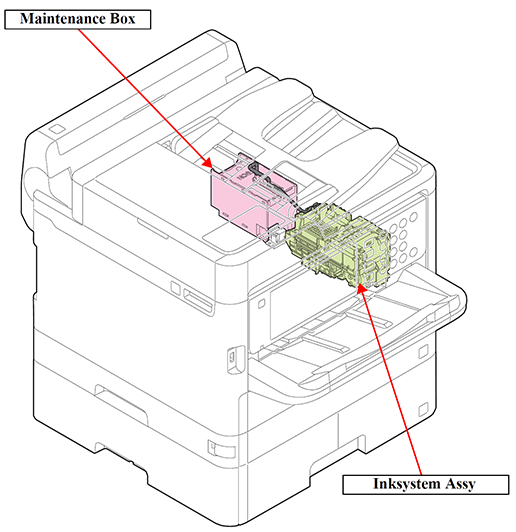 Maintenance Box

Inksystem Assy