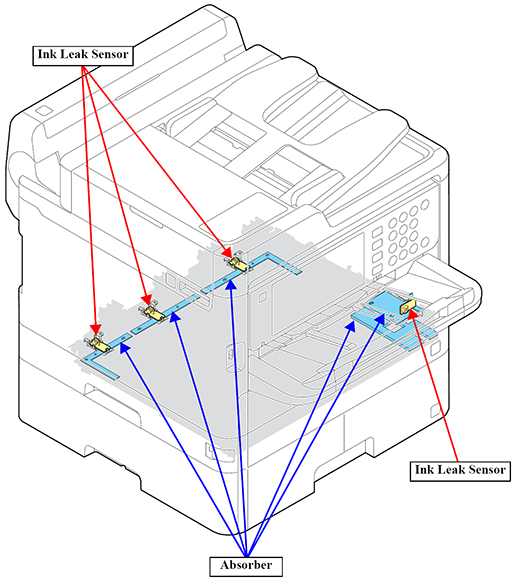 Ink Leak Sensor

Ink Leak Sensor

Absorber