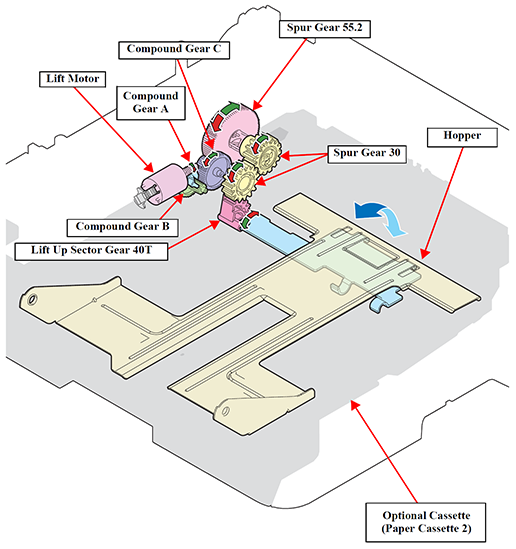 Spur Gear 55.2

Compound Gear C

Lift Motor

Compound Gear A

Hopper

Spur Gear 30

Compound Gear B

Lift Up Sector Gear 40T

Optional Cassette (Paper Cassette 2)