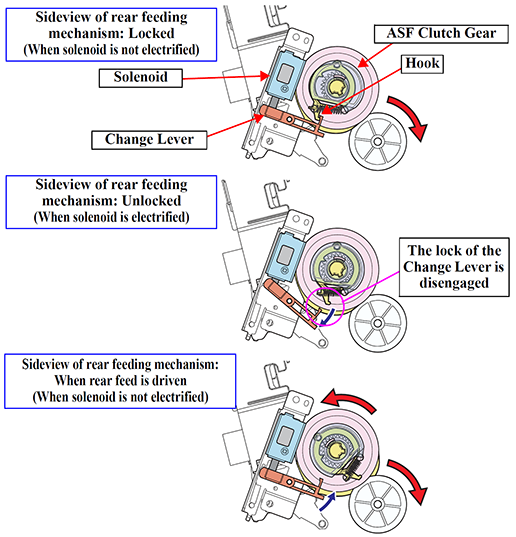 Sideview of rear feeding mechanism: Locked
(When solenoid is not electrified)

ASF Clutch Gear

Hook

Solenoid

Change Lever

Sideview of rear feeding mechanism: Unlocked
(When solenoid is electrified)

The lock of the Change Lever is disengaged

Sideview of rear feeding mechanism: When rear feed is driven
(When solenoid is not electrified)