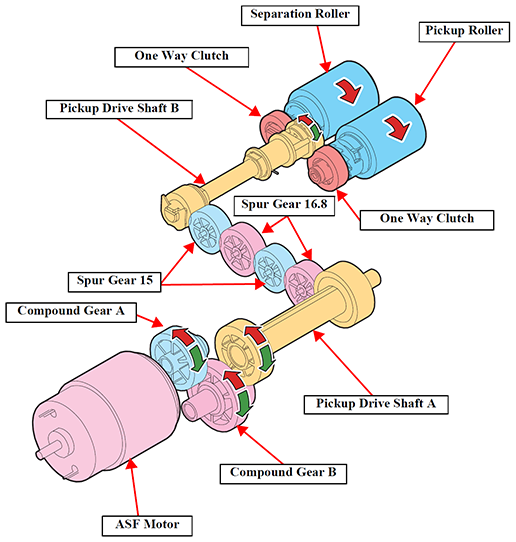 Separation Roller

Pickup Roller

One Way Clutch

Pickup Drive Shaft B

Spur Gear 16.8

One Way Clutch

Spur Gear 15

Compound Gear A

Pickup Drive Shaft A

Compound Gear B

ASF Motor